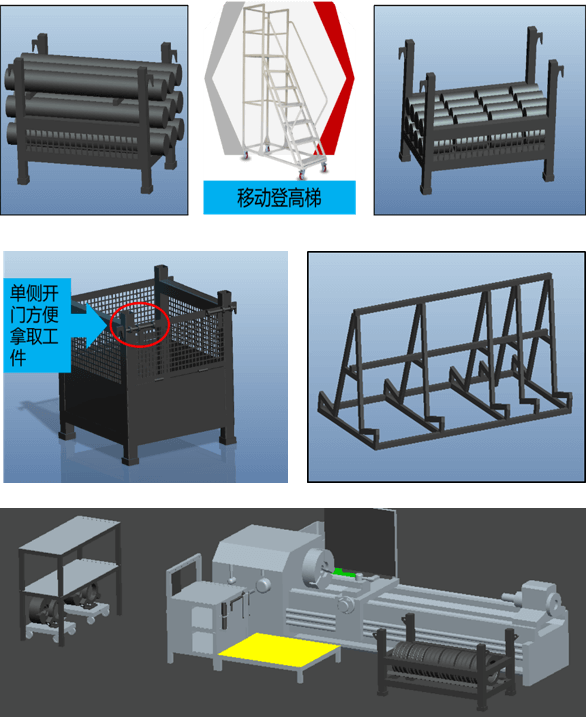 移动登高梯

单侧开门方便拿取工件